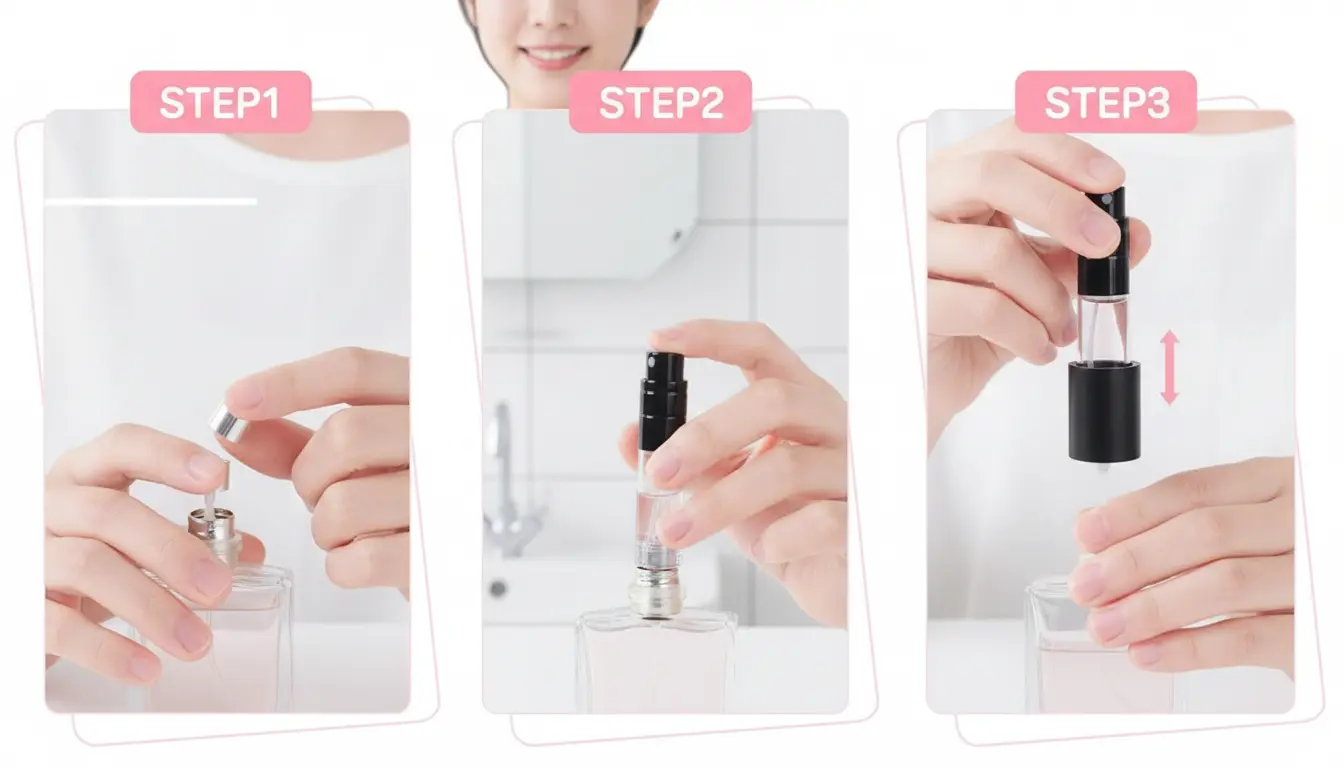 STEP1

STEP2

STEP3